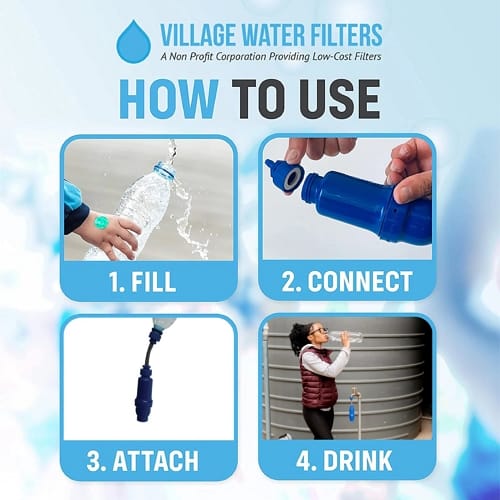 VILLAGE WATER FILTERS
A Non Profit Corporation Providing Low-Cost Filters

HOW TO USE

1. FILL

2. CONNECT

3. ATTACH

4. DRINK